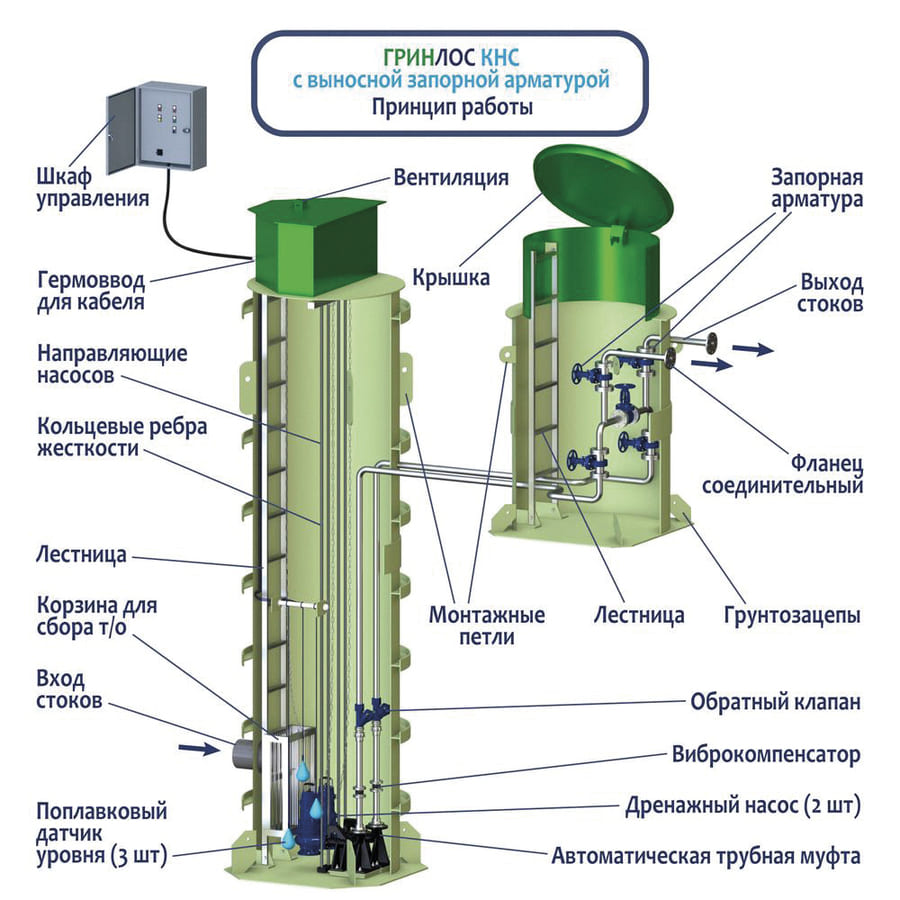 ГРИНЛОС КНС
с выносной запорной арматурой
Принцип работы

Шкаф управления

Вентиляция

Запорная арматура

Гермоввод для кабеля

Крышка

Выход стоков

Направляющие насосов

Кольцевые ребра жесткости

Фланец соединительный

Лестница

Корзина для сбора т/о

Монтажные петли

Лестница

Грунтозацепы

Вход стоков

Обратный клапан

Виброкомпенсатор

Поплавковый датчик уровня (3 шт)

Дренажный насос (2 шт)

Автоматическая трубная муфта