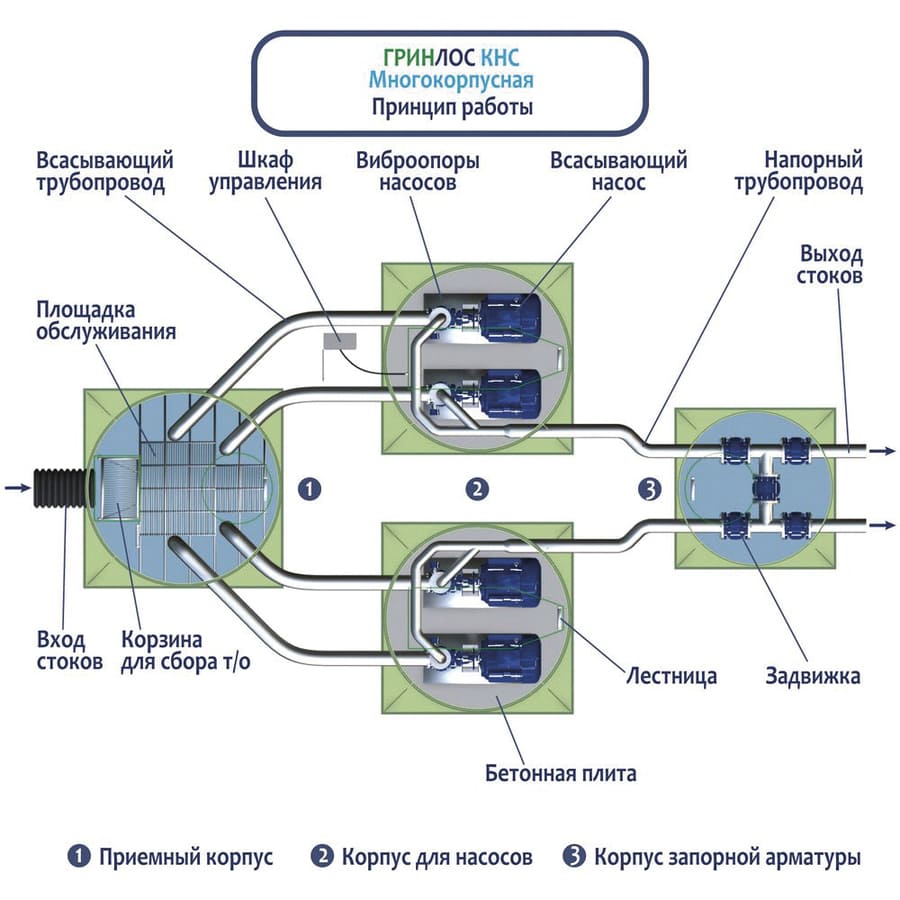 ГРИНЛОС КНС
Многокорпусная
Принцип работы

Всасывающий трубопровод

Шкаф управления

Виброопоры насосов

Всасывающий насос

Напорный трубопровод

Выход стоков

Площадка обслуживания

1

2

3

Вход стоков

Корзина для сбора т/о

Лестница

Задвижка

Бетонная плита

1 Приемный корпус 2 Корпус для насосов 3 Корпус запорной арматуры